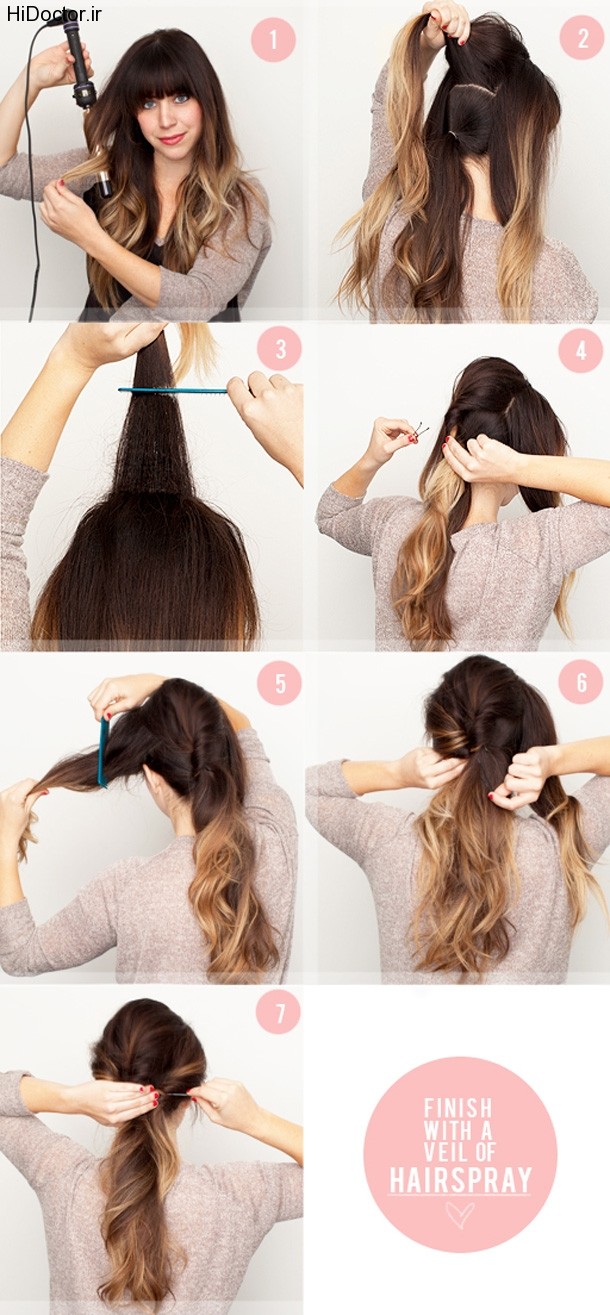 HiDoctor.ir

1

2

3

4

5

6

7

FINISH WITH A VEIL OF HAIRSPRAY