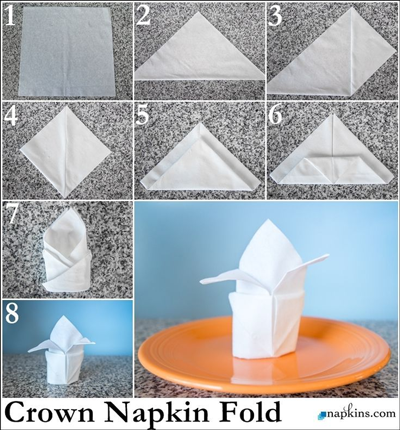 1
2
3
4
5
6
7
8
Crown Napkin Fold
napkins.com