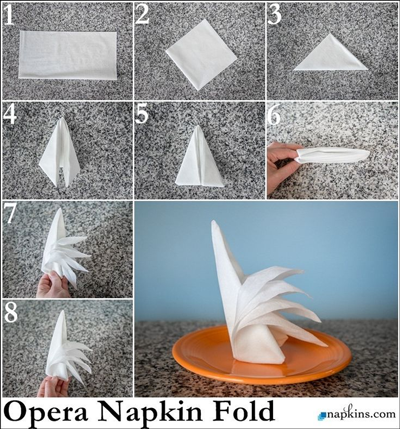 1

2

3

4

5

6

7

8

Opera Napkin Fold

napkins.com