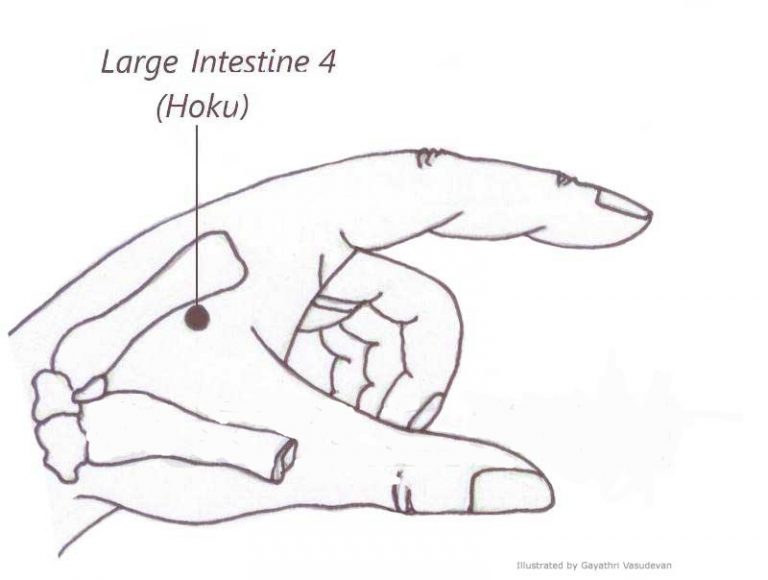 Large Intestine 4
(Hoku)

Illustrated by Gayathri Vasudevan